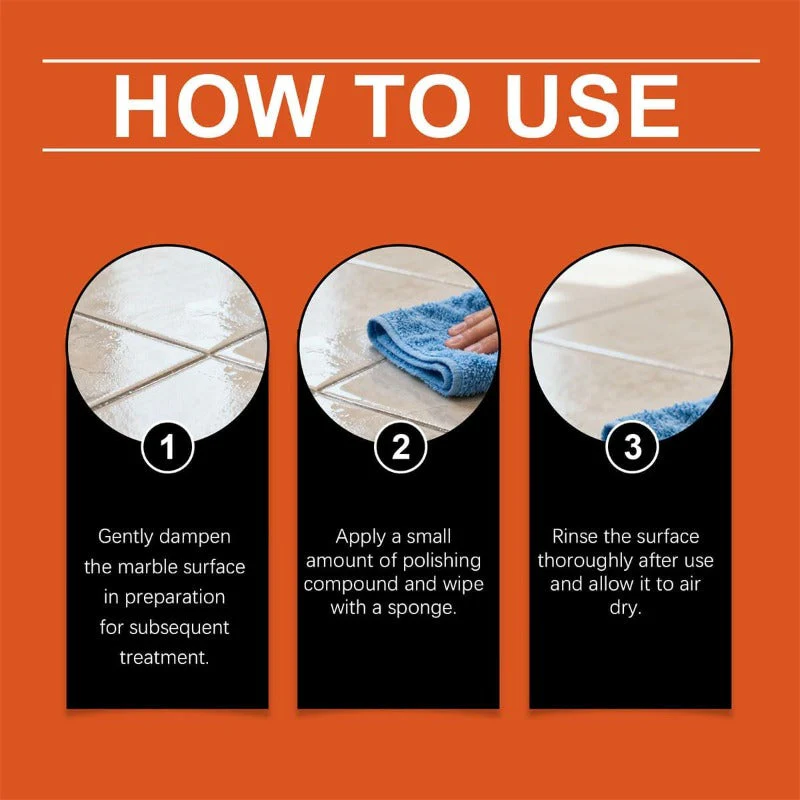 HOW TO USE

1

Gently dampen the marble surface in preparation for subsequent treatment.

2

Apply a small amount of polishing compound and wipe with a sponge.

3

Rinse the surface thoroughly after use and allow it to air dry.