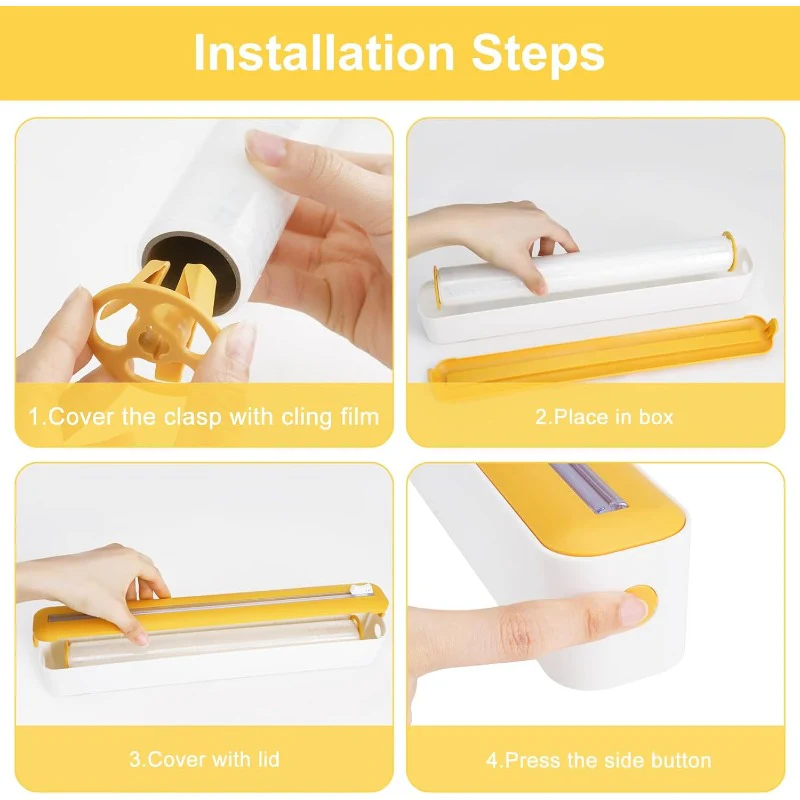 Installation Steps

1.Cover the clasp with cling film

2.Place in box

3.Cover with lid

4.Press the side button