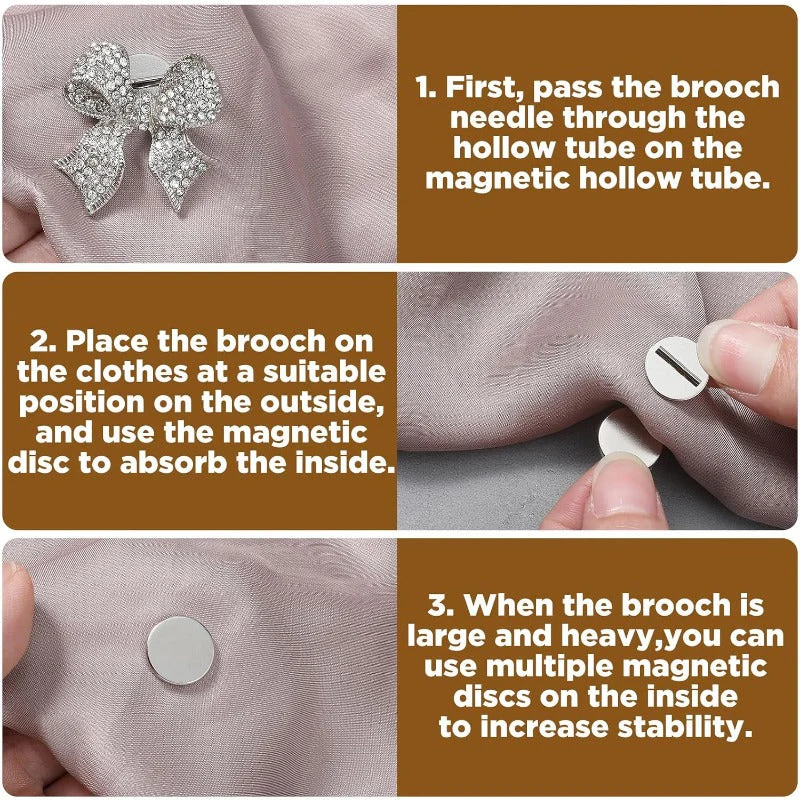 1. First, pass the brooch needle through the hollow tube on the magnetic hollow tube.

2. Place the brooch on the clothes at a suitable position on the outside, and use the magnetic disc to absorb the inside.

3. When the brooch is large and heavy,you can use multiple magnetic discs on the inside to increase stability.