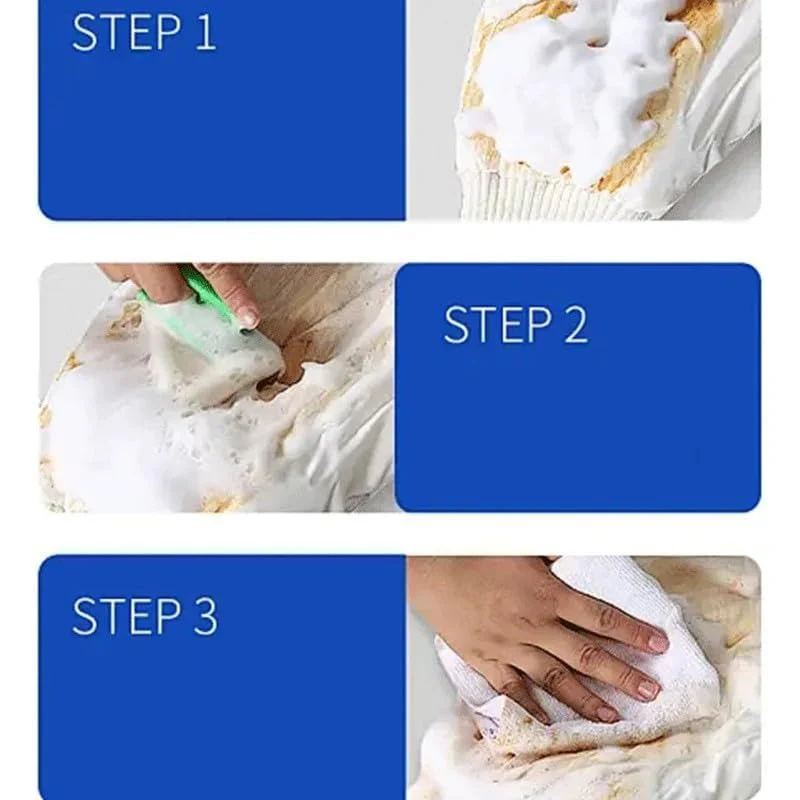 STEP 1

STEP 2

STEP 3