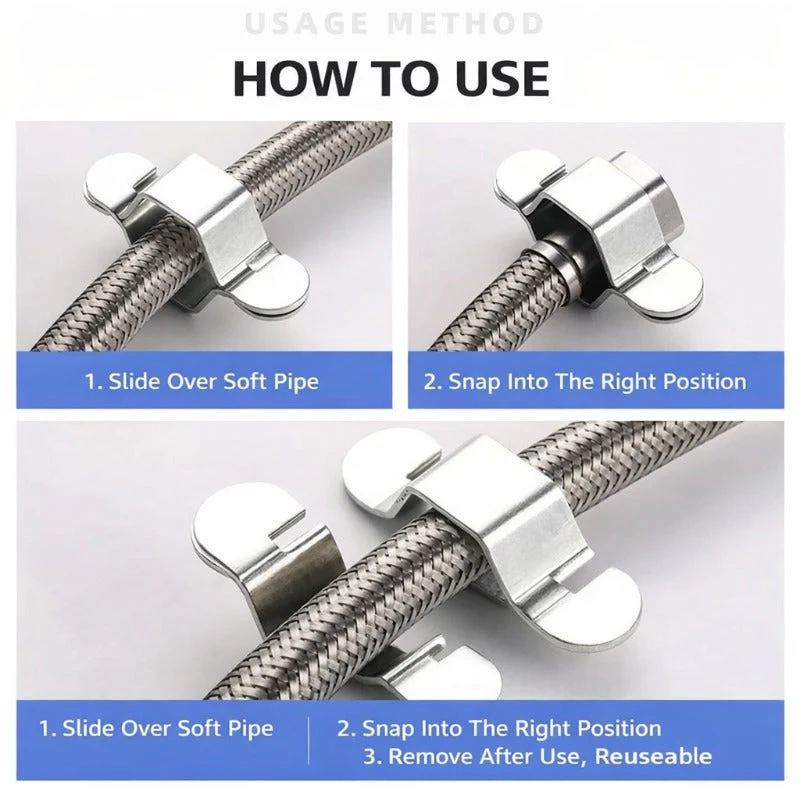 USAGE METHOD

HOW TO USE

1. Slide Over Soft Pipe

2. Snap Into The Right Position

1. Slide Over Soft Pipe

2. Snap Into The Right Position
3. Remove After Use, Reuseable